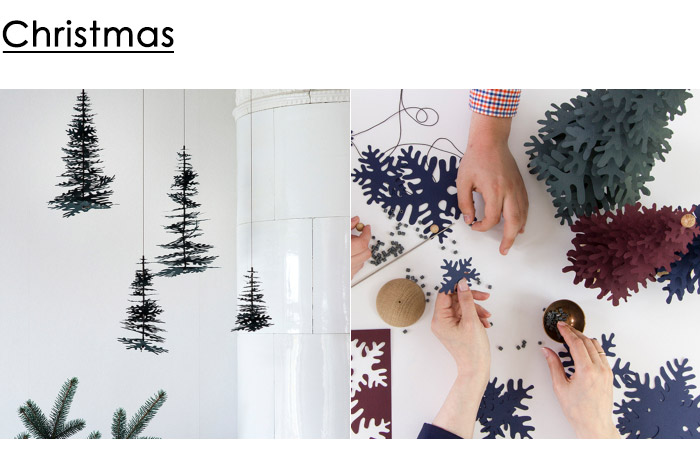 Christmas